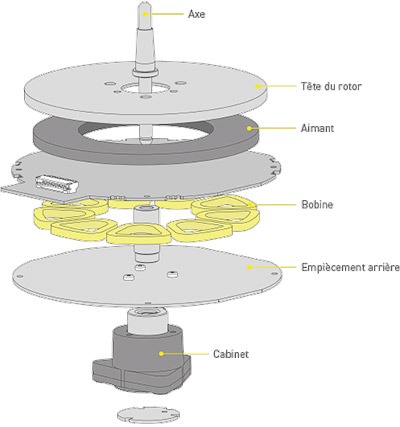 Axe

Tête du rotor

Aimant

Bobine

Empiècement arrière

Cabinet